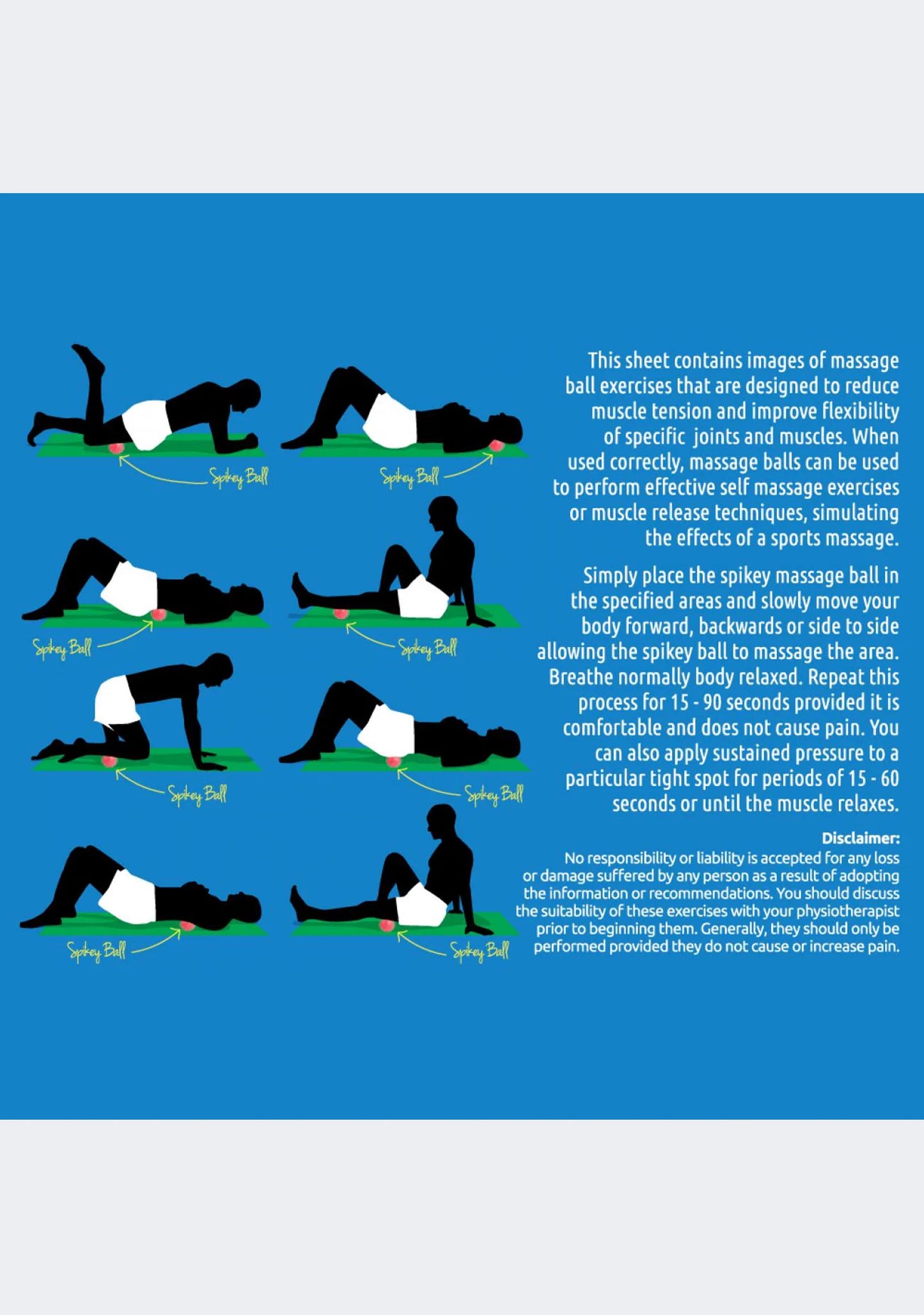 Spikey Ball

Spikey Ball

Spikey Ball

Spikey Ball

Spikey Ball

Spikey Ball

Spikey Ball

Spikey Ball

This sheet contains images of massage ball exercises that are designed to reduce muscle tension and improve flexibility of specific joints and muscles. When used correctly, massage balls can be used to perform effective self massage exercises or muscle release techniques, simulating the effects of a sports massage.

Simply place the spikey massage ball in the specified areas and slowly move your body forward, backwards or side to side allowing the spikey ball to massage the area. Breathe normally body relaxed. Repeat this process for 15 - 90 seconds provided it is comfortable and does not cause pain. You can also apply sustained pressure to a particular tight spot for periods of 15 - 60 seconds or until the muscle relaxes.

Disclaimer:
No responsibility or liability is accepted for any loss or damage suffered by any person as a result of adopting the information or recommendations. You should discuss the suitability of these exercises with your physiotherapist prior to beginning them. Generally, they should only be performed provided they do not cause or increase pain.